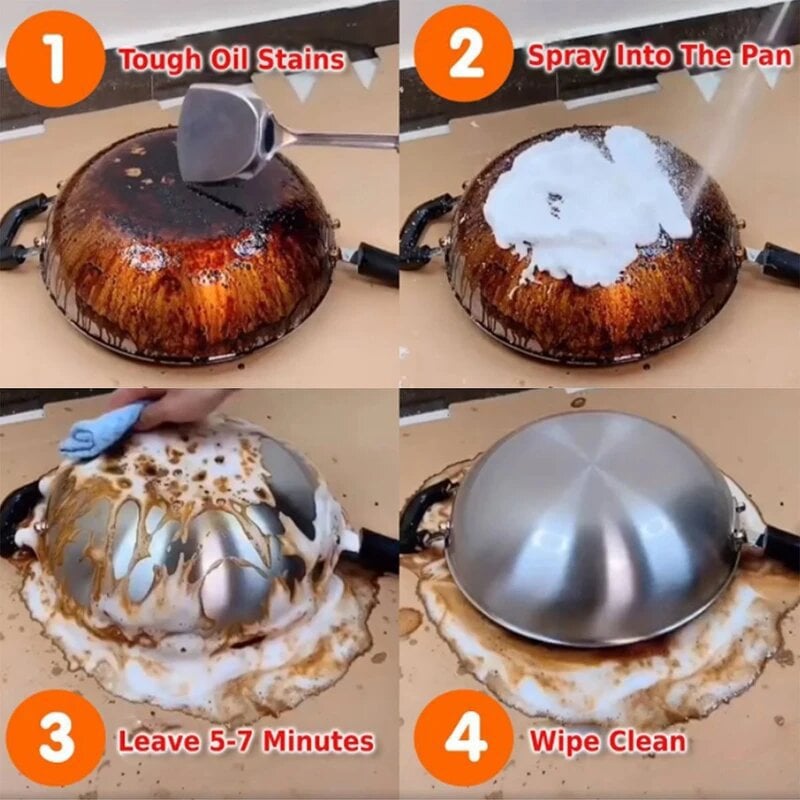 1 Tough Oil Stains

2 Spray Into The Pan

3 Leave 5-7 Minutes

4 Wipe Clean