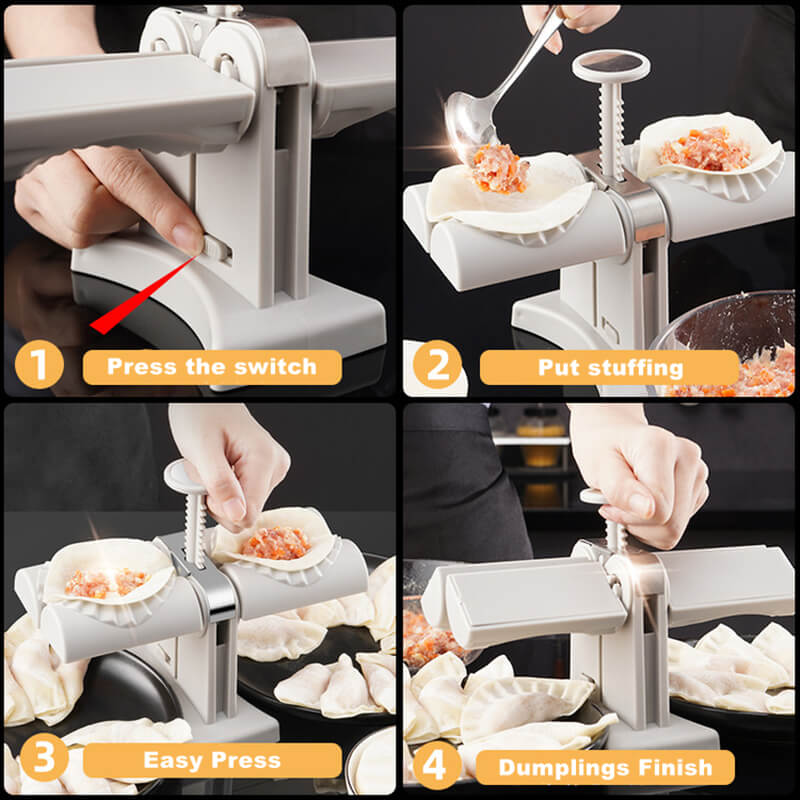 1 Press the switch

2 Put stuffing

3 Easy Press

4 Dumplings Finish