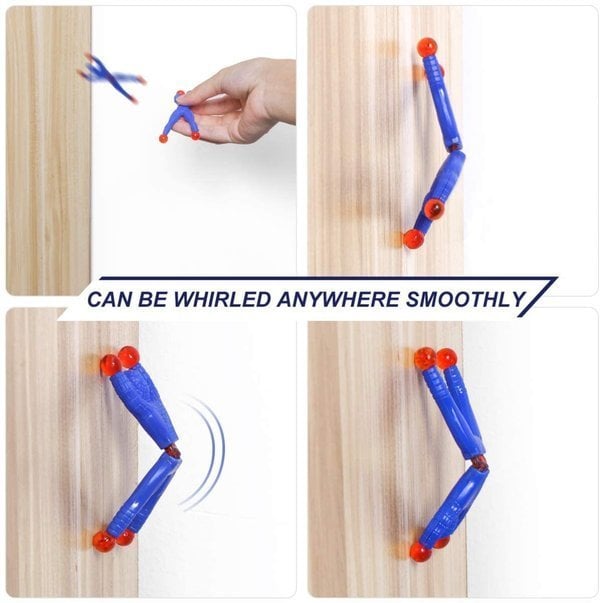 CAN BE WHIRLED ANYWHERE SMOOTHLY