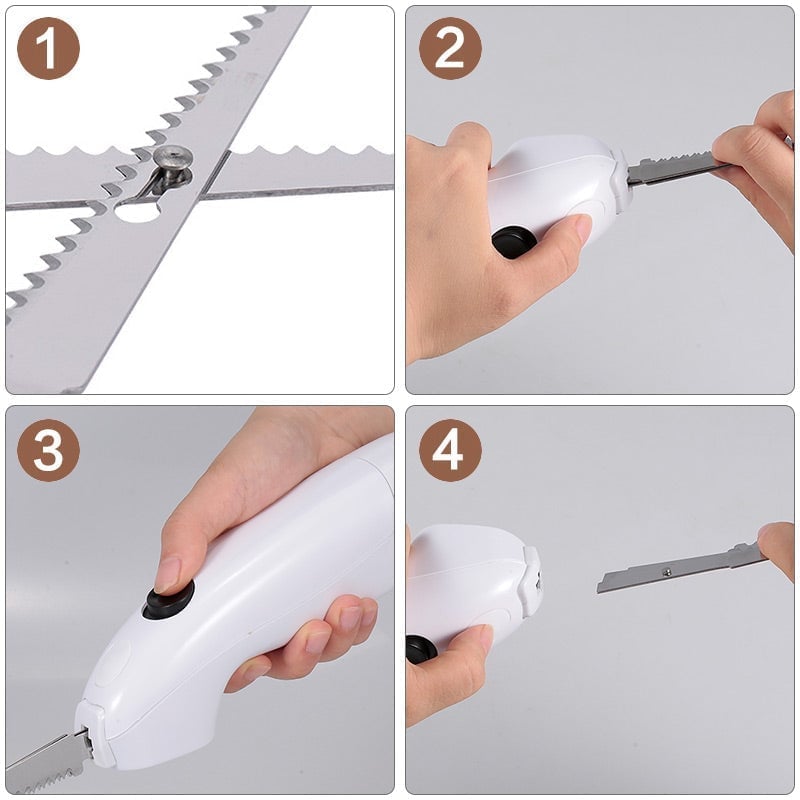 1

2

3

4