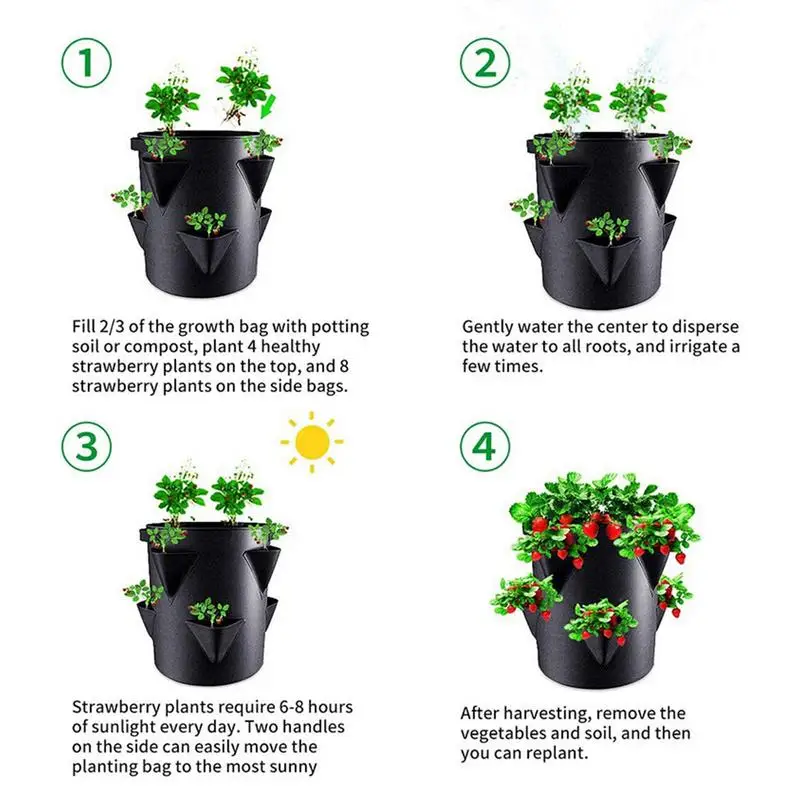 1

Fill 2/3 of the growth bag with potting soil or compost, plant 4 healthy strawberry plants on the top, and 8 strawberry plants on the side bags.

2

Gently water the center to disperse the water to all roots, and irrigate a few times.

3

Strawberry plants require 6-8 hours of sunlight every day. Two handles on the side can easily move the planting bag to the most sunny

4

After harvesting, remove the vegetables and soil, and then you can replant.