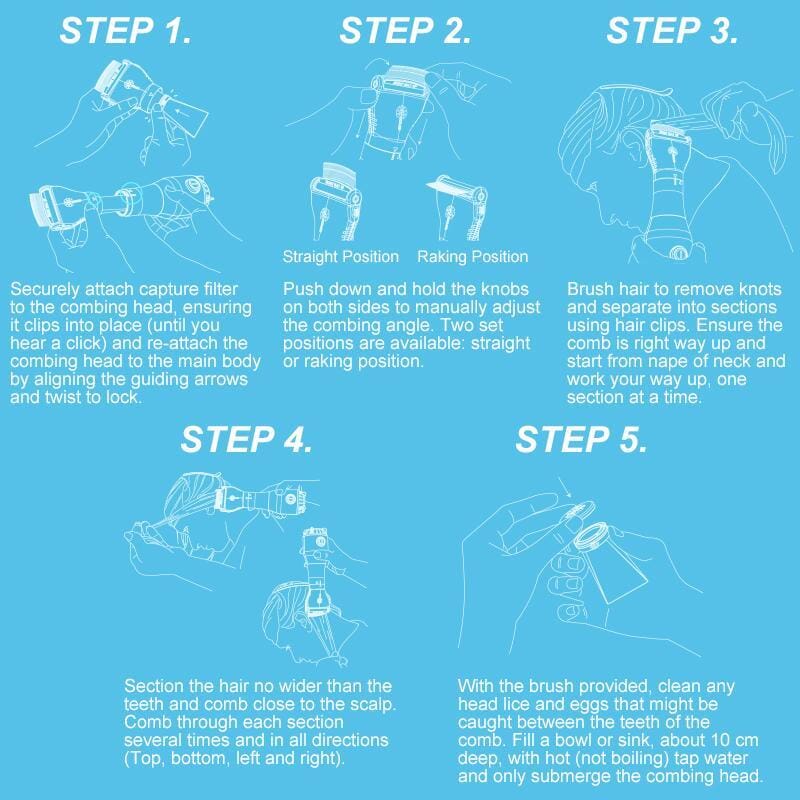 STEP 1.

Securely attach capture filter to the combing head, ensuring it clips into place (until you hear a click) and re-attach the combing head to the main body by aligning the guiding arrows and twist to lock.

STEP 2.

Straight Position Raking Position

Push down and hold the knobs on both sides to manually adjust the combing angle. Two set positions are available: straight or raking position.

STEP 3.

Brush hair to remove knots and separate into sections using hair clips. Ensure the comb is right way up and start from nape of neck and work your way up, one section at a time.

STEP 4.

Section the hair no wider than the teeth and comb close to the scalp. Comb through each section several times and in all directions (Top, bottom, left and right).

STEP 5.

With the brush provided, clean any head lice and eggs that might be caught between the teeth of the comb. Fill a bowl or sink, about 10 cm deep, with hot (not boiling) tap water and only submerge the combing head.