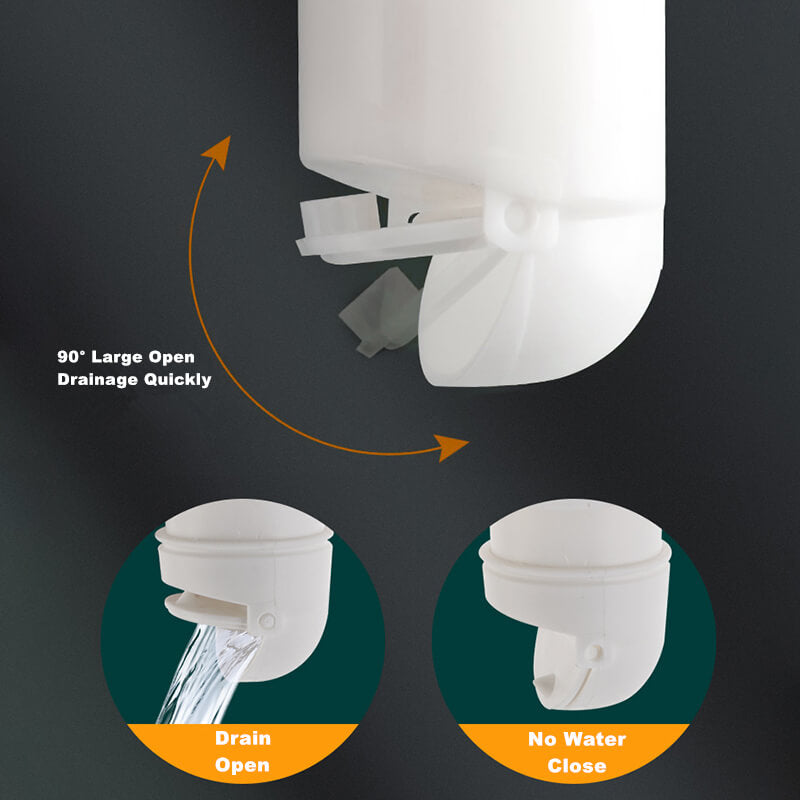 90° Large Open
Drainage Quickly

Drain
Open

No Water
Close