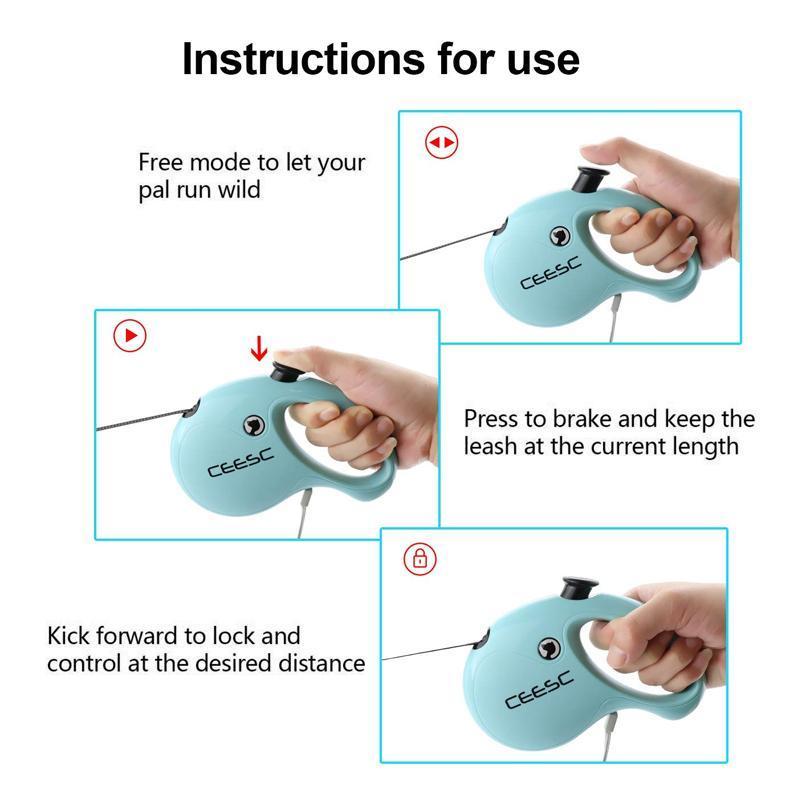 Instructions for use

Free mode to let your pal run wild

CEESC

CEESC

Press to brake and keep the leash at the current length

Kick forward to lock and control at the desired distance

CEESC