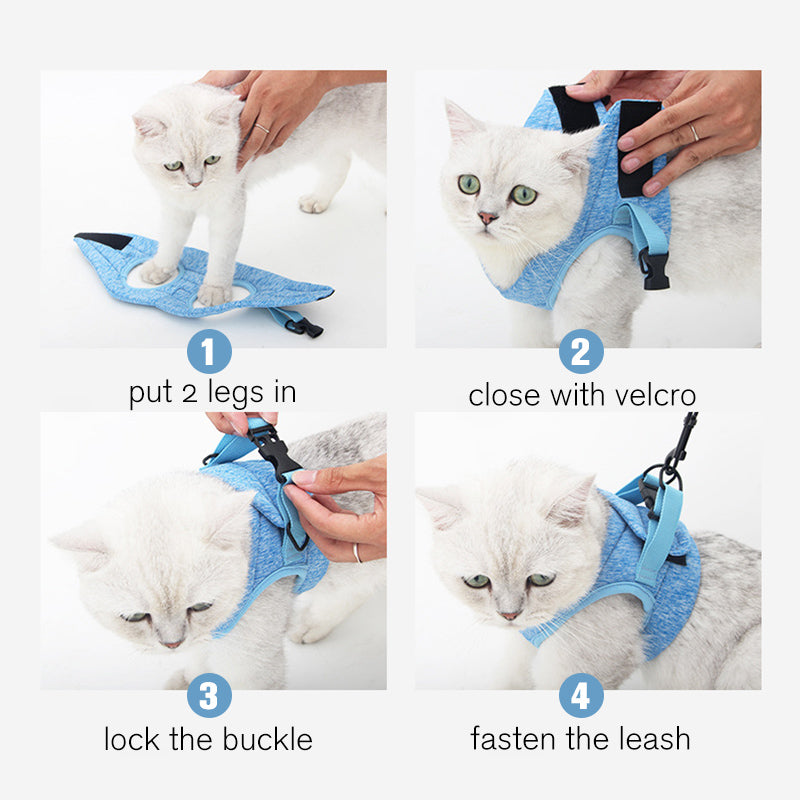 1
put 2 legs in

2
close with velcro

3
lock the buckle

4
fasten the leash